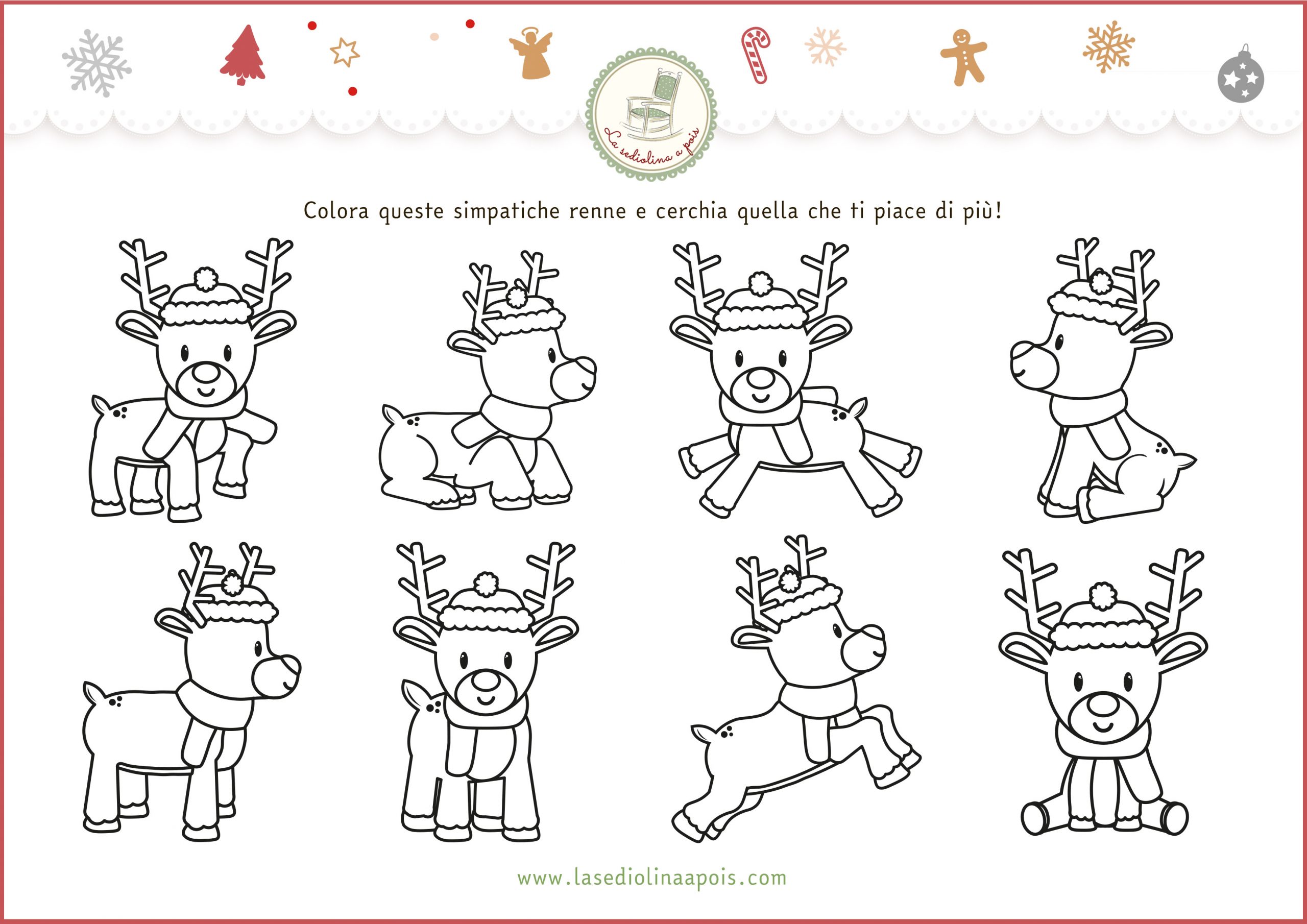 La sediolina a pois

Colora queste simpatiche renne e cerchia quella che ti piace di più!

www.lasediolinaapois.com